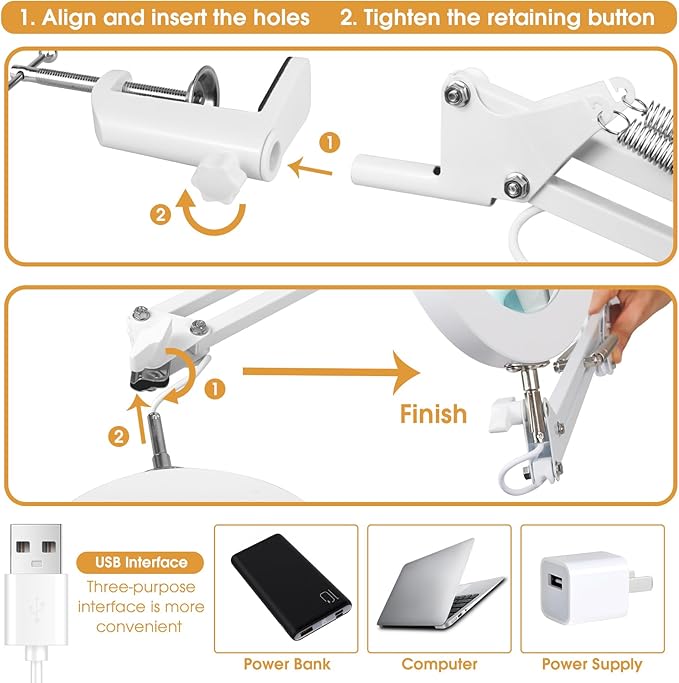 1. Align and insert the holes
2. Tighten the retaining button

1
2

1
2
Finish

USB Interface
Three-purpose interface is more convenient

Power Bank
Computer
Power Supply