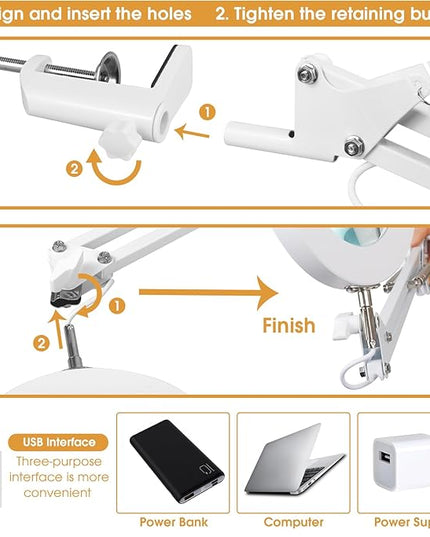 ign and insert the holes 2. Tighten the retaining bu

1

2

1

2

Finish

USB Interface

Three-purpose interface is more convenient

Power Bank

Computer

Power Sup