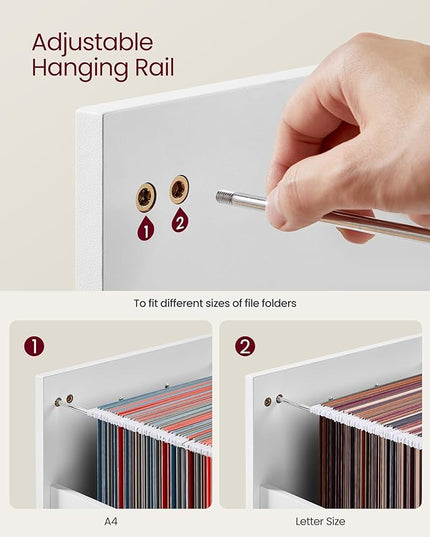 Adjustable Hanging Rail

1 2

To fit different sizes of file folders

1

2

A4

Letter Size