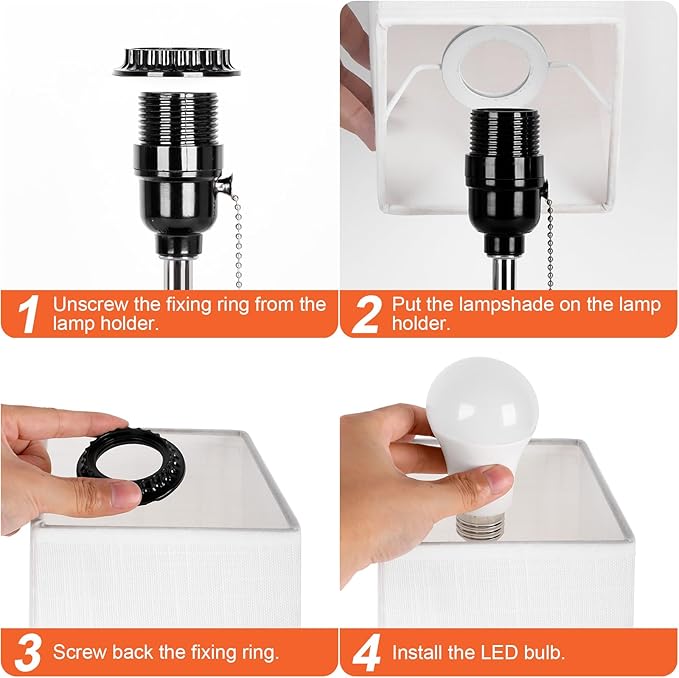 1 Unscrew the fixing ring from the lamp holder.

2 Put the lampshade on the lamp holder.

3 Screw back the fixing ring.

4 Install the LED bulb.