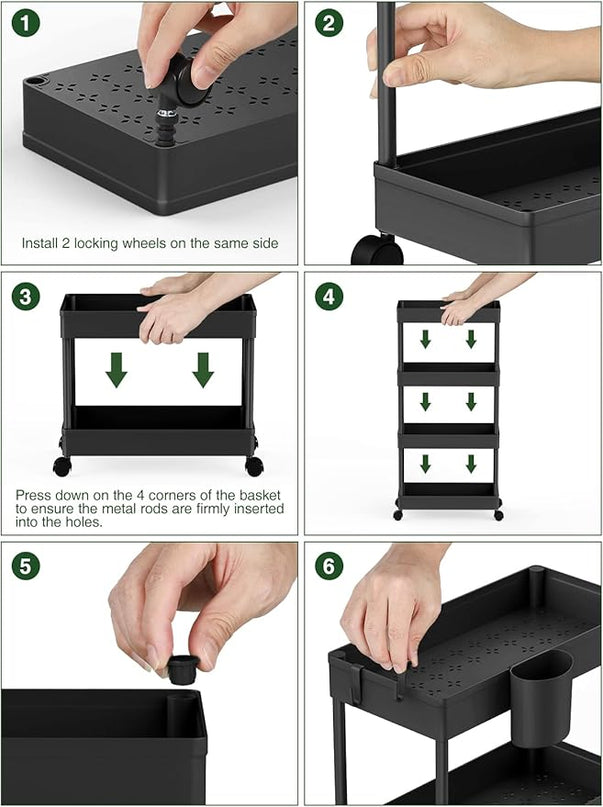 1

Install 2 locking wheels on the same side

2

3

Press down on the 4 corners of the basket to ensure the metal rods are firmly inserted into the holes.

4

5

6