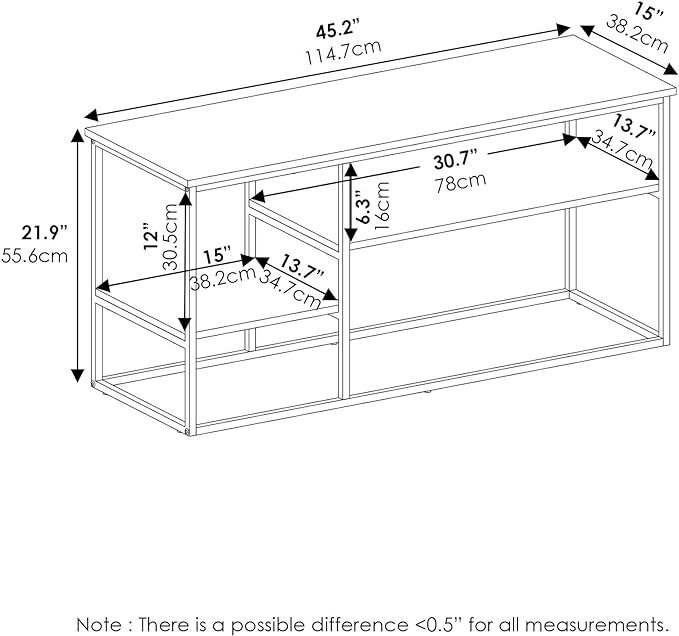 45.2"
114.7cm

15"
38.2cm

13.7"
34.7cm

30.7"
78cm

6.3"
16cm

21.9"
55.6cm

12"
30.5cm

15"
38.2cm

13.7"
34.7cm

Note : There is a possible difference <0.5" for all measurements.