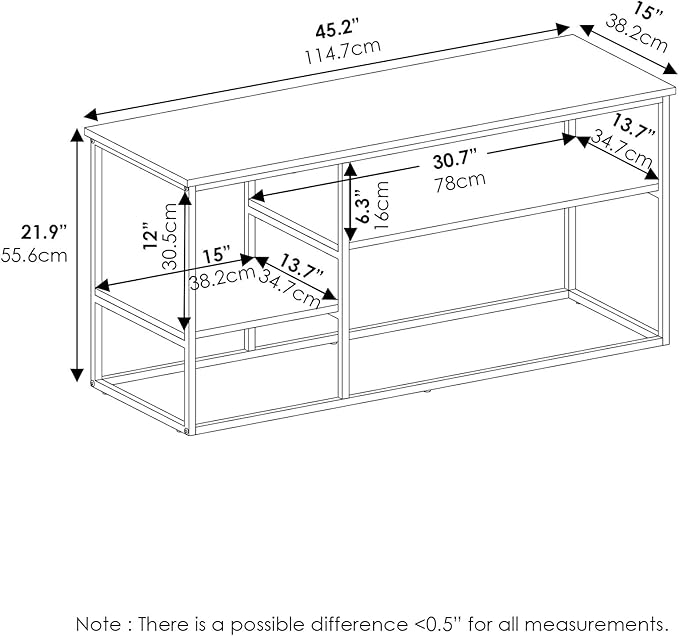 45.2"
114.7cm

15"
38.2cm

13.7"
34.7cm

30.7"
78cm

6.3"
16cm

21.9"
55.6cm

12"
30.5cm

15"
38.2cm

13.7"
34.7cm

Note : There is a possible difference <0.5" for all measurements.