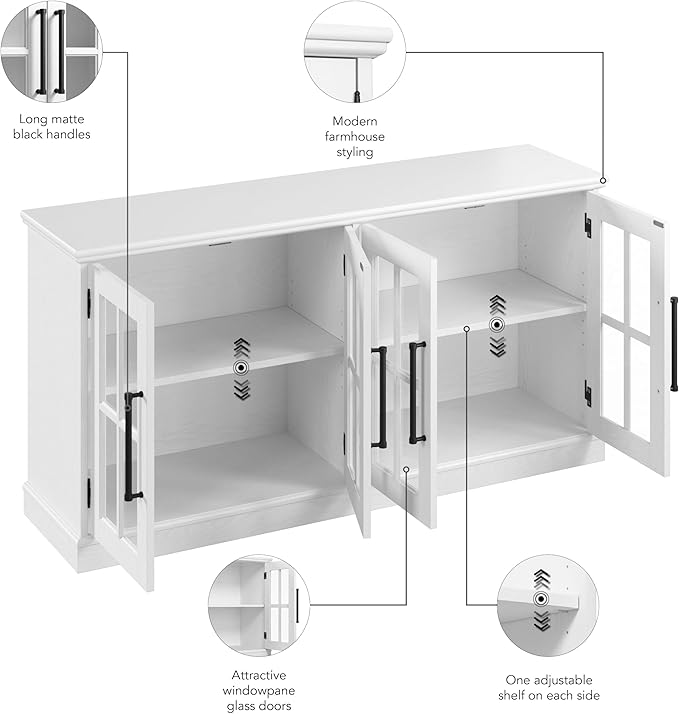 Long matte black handles

Modern farmhouse styling

Attractive windowpane glass doors

One adjustable shelf on each side