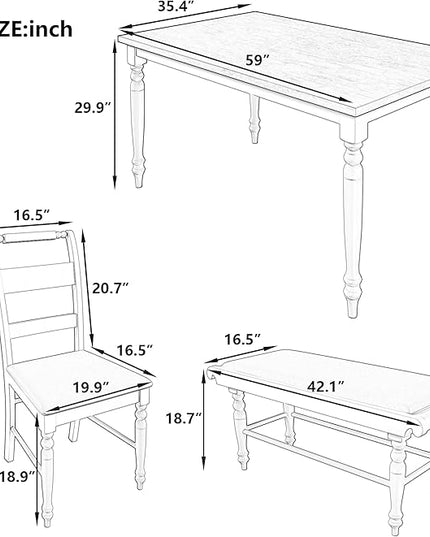 ZE:inch

35.4″

59″

29.9″

16.5″

20.7″

16.5″

19.9″

18.9″

16.5″

42.1″

18.7″