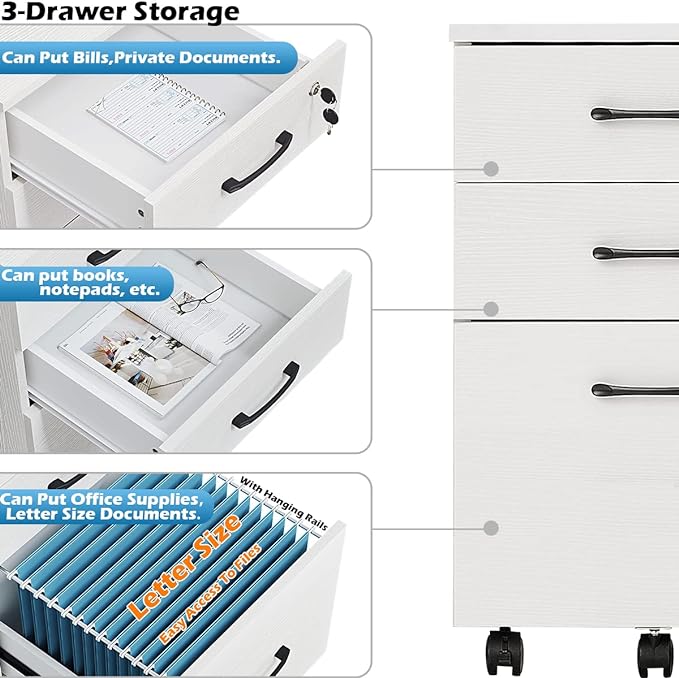 3-Drawer Storage

Can Put Bills,Private Documents.

Can put books, notepads, etc.

Can Put Office Supplies, Letter Size Documents.

With Hanging Rails

Letter Size

Easy Access To Files