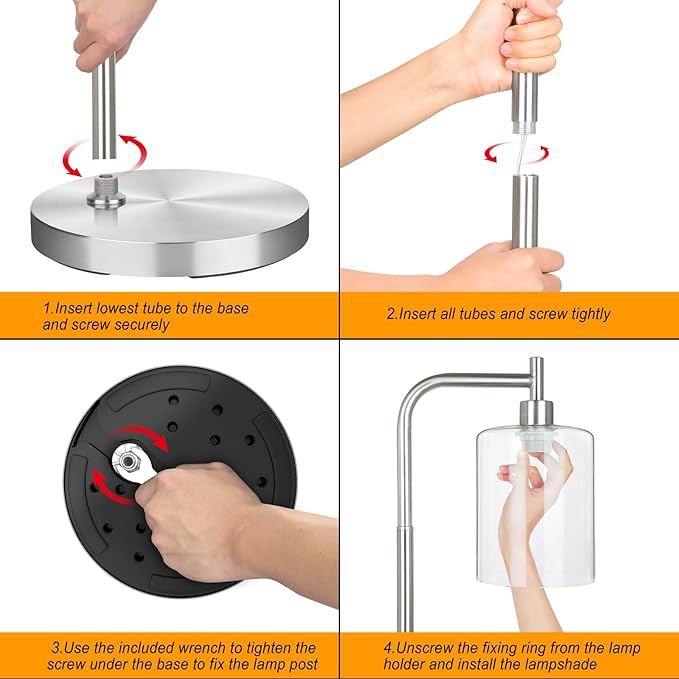 1.Insert lowest tube to the base and screw securely

2.Insert all tubes and screw tightly

3.Use the included wrench to tighten the screw under the base to fix the lamp post

4.Unscrew the fixing ring from the lamp holder and install the lampshade