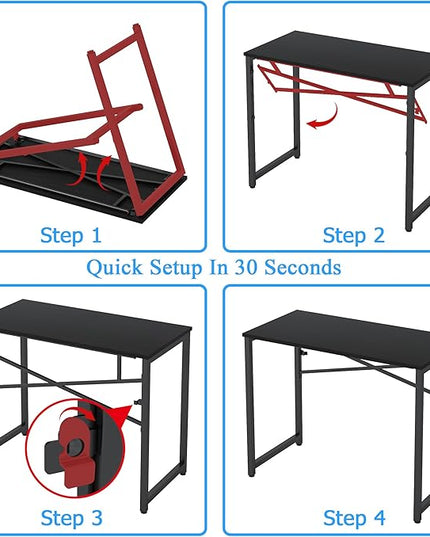 Step 1

Step 2

Quick Setup In 30 Seconds

Step 3

Step 4