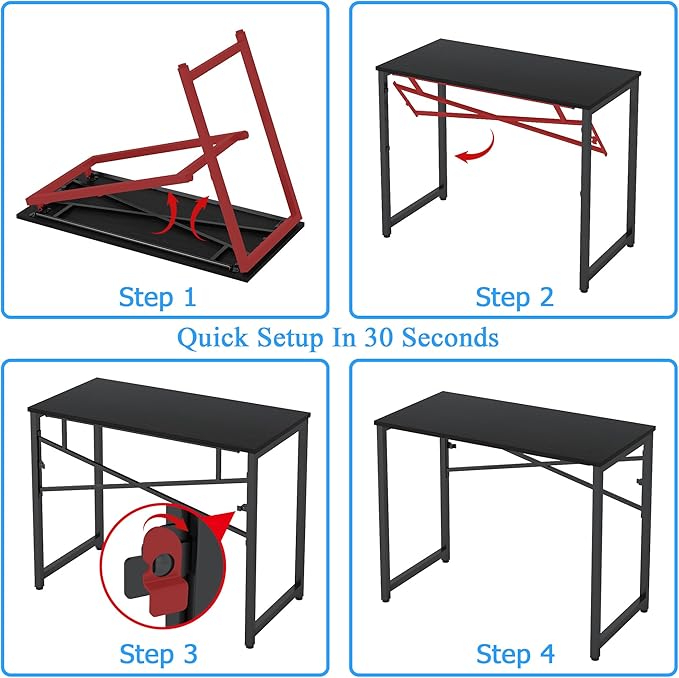 Step 1

Step 2

Quick Setup In 30 Seconds

Step 3

Step 4