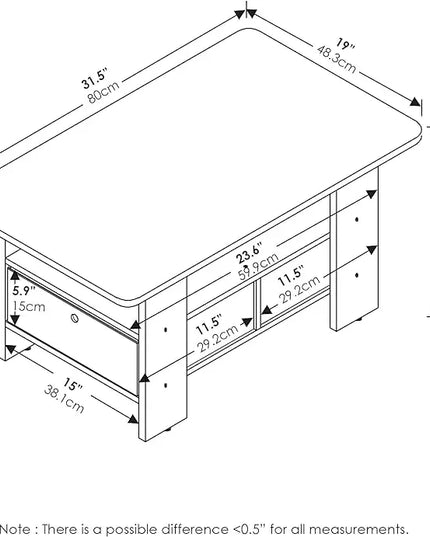 31.5"
80cm

19"
48.3cm

23.6"
59.9cm

11.5"
29.2cm

5.9"
15cm

11.5"
29.2cm

15"
38.1cm

Note : There is a possible difference <0.5" for all measurements.