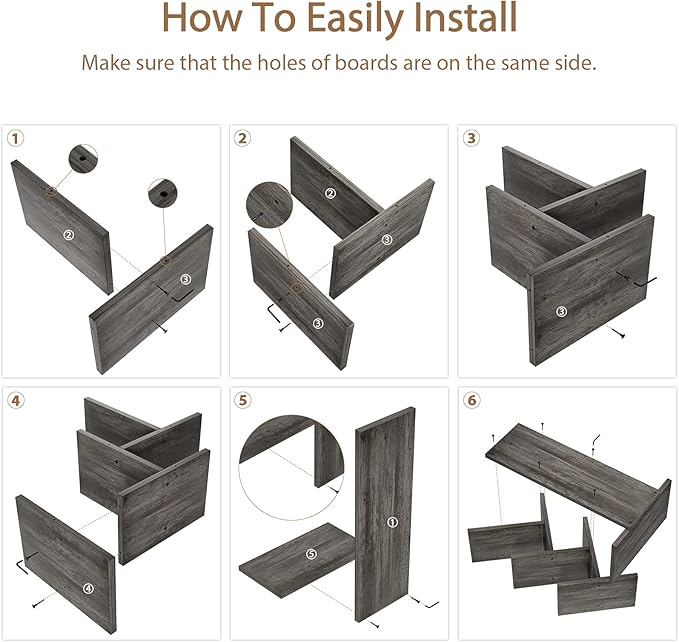 How To Easily Install

Make sure that the holes of boards are on the same side.

1
②
③

2
②
③
③

3
③

4
④

5
⑤
①

6