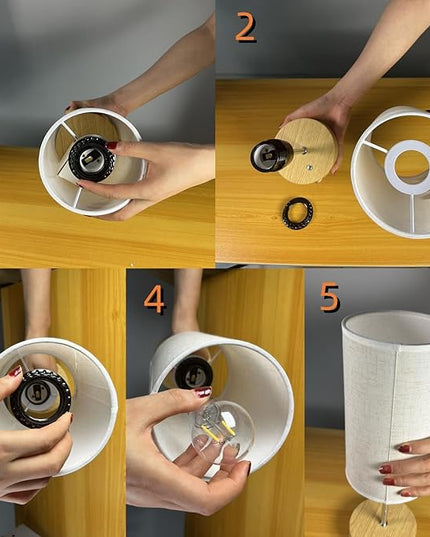 2

4

5