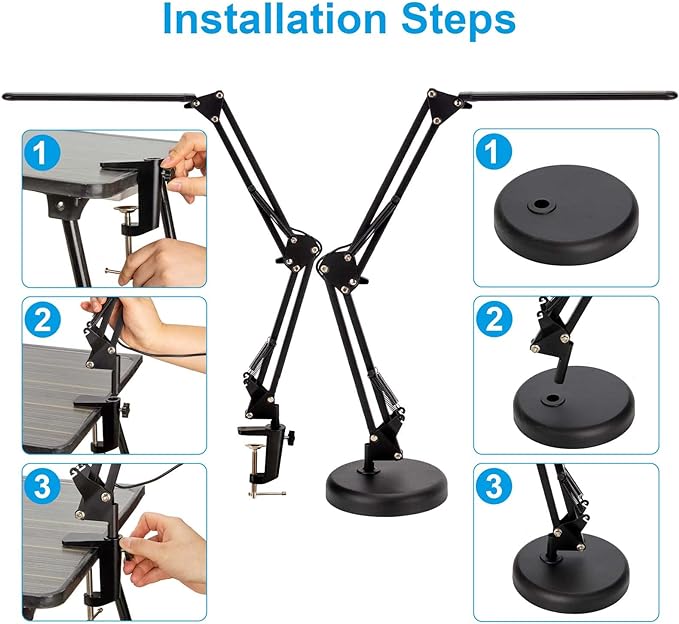 Installation Steps

1

2

3

1

2

3