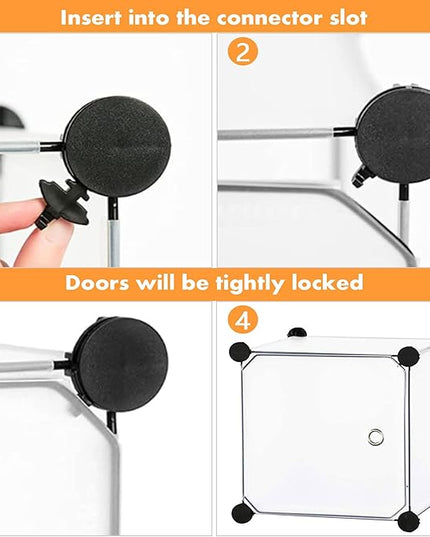 Insert into the connector slot

2

Doors will be tightly locked

4