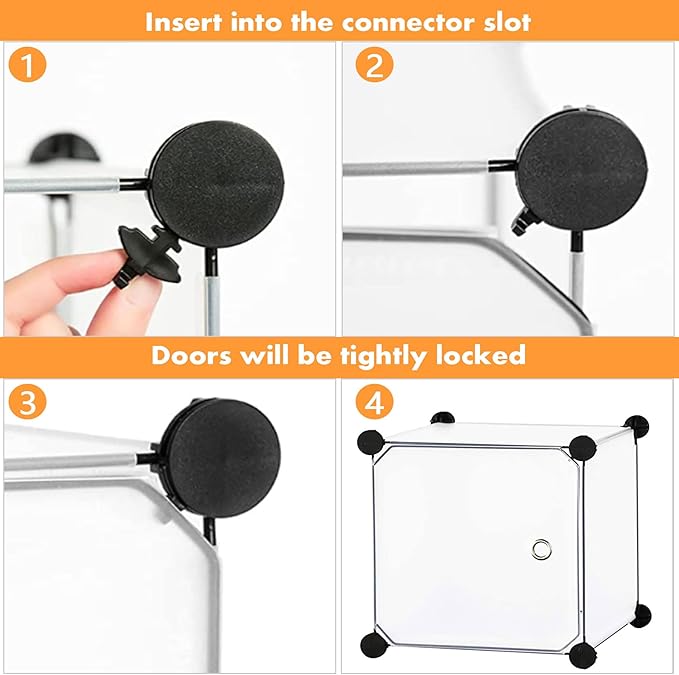 Insert into the connector slot

1

2

Doors will be tightly locked

3

4