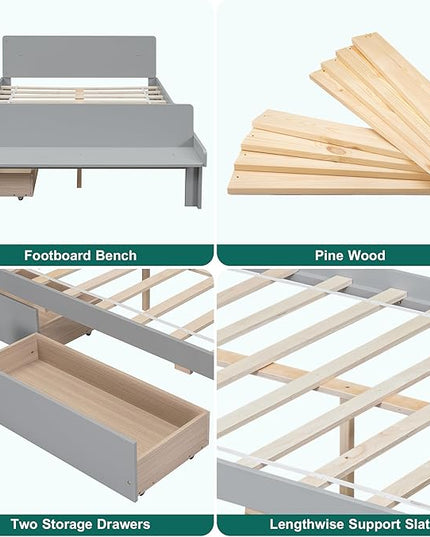 Footboard Bench

Pine Wood

Two Storage Drawers

Lengthwise Support Slat