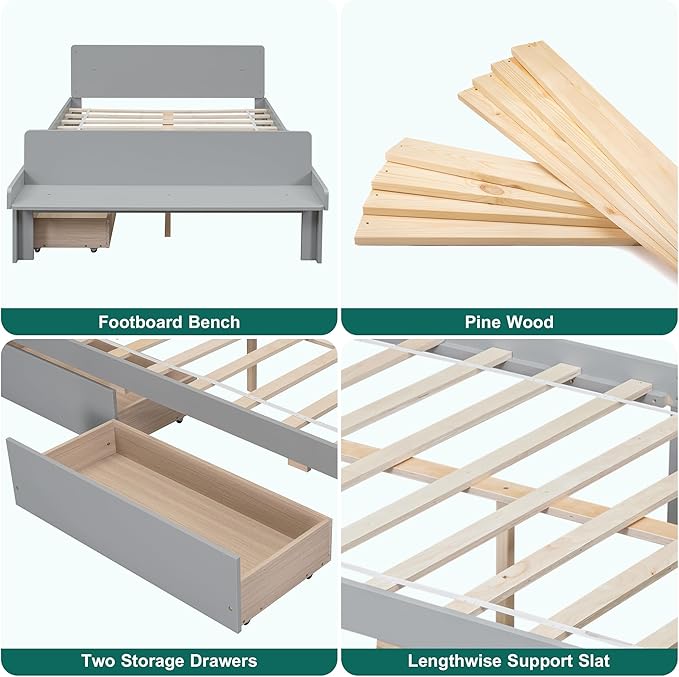 Footboard Bench

Pine Wood

Two Storage Drawers

Lengthwise Support Slat