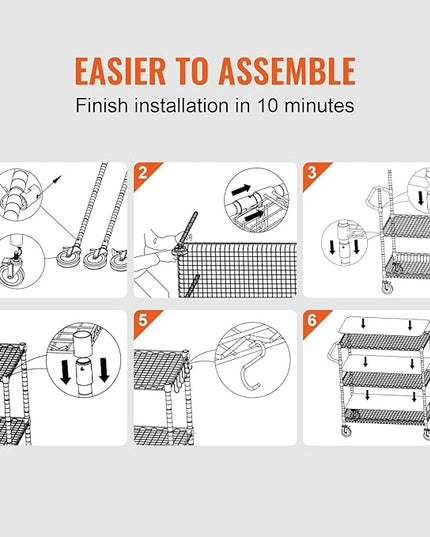 EASIER TO ASSEMBLE
Finish installation in 10 minutes

2

3

5

6