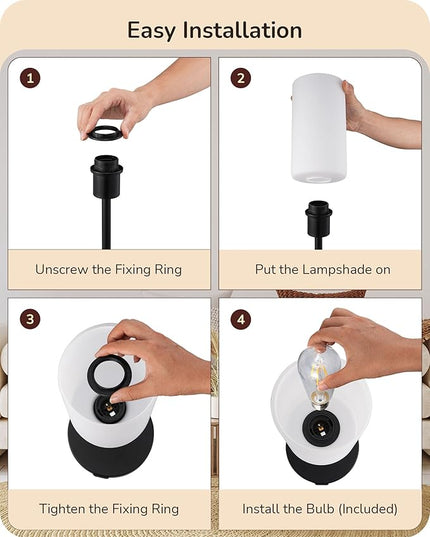 Easy Installation

1

Unscrew the Fixing Ring

2

Put the Lampshade on

3

Tighten the Fixing Ring

4

Install the Bulb (Included)