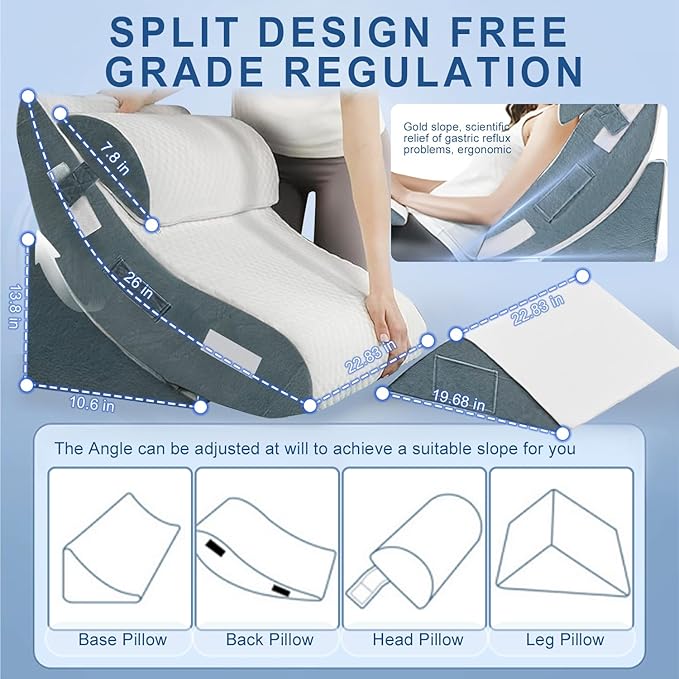 SPLIT DESIGN FREE GRADE REGULATION

Gold slope, scientific relief of gastric reflux problems, ergonomic

7.8 in

26 in

13.8 in

10.6 in

22.83 in

22.83 in

19.68 in

The Angle can be adjusted at will to achieve a suitable slope for you

Base Pillow

Back Pillow

Head Pillow

Leg Pillow