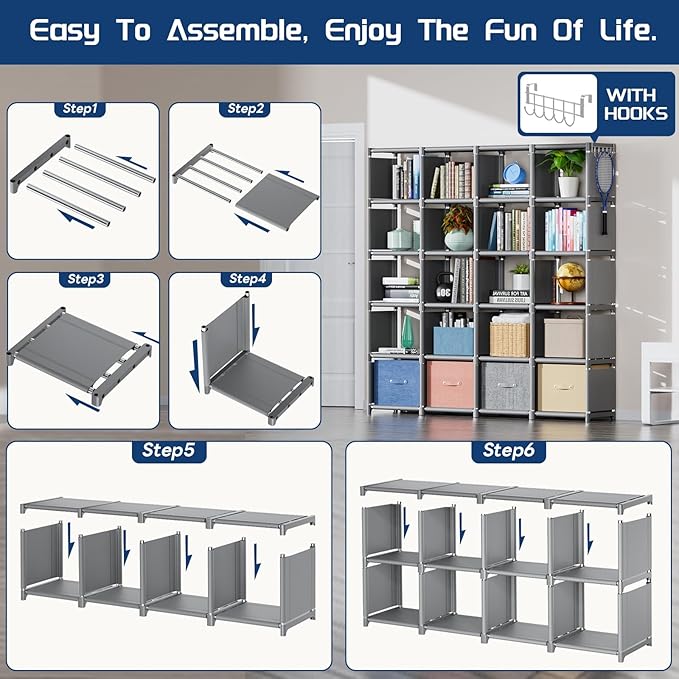 Easy To Assemble, Enjoy The Fun Of Life.

WITH HOOKS

Step1

Step2

Step3

Step4

Step5

Step6