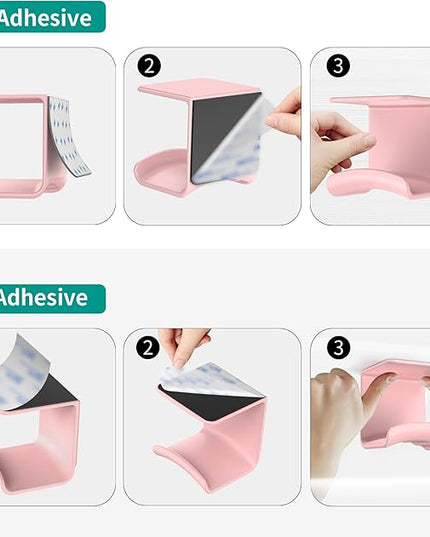 Adhesive

2

3

Adhesive

2

3