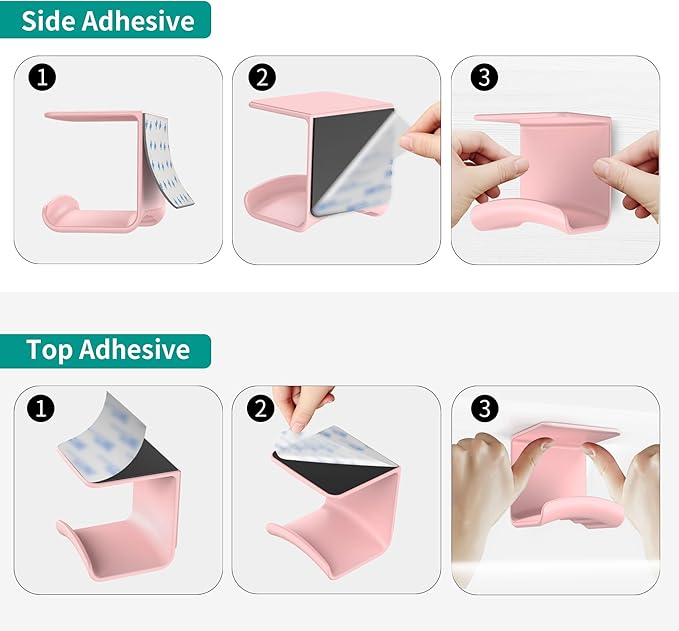 Side Adhesive

1

2

3

Top Adhesive

1

2

3