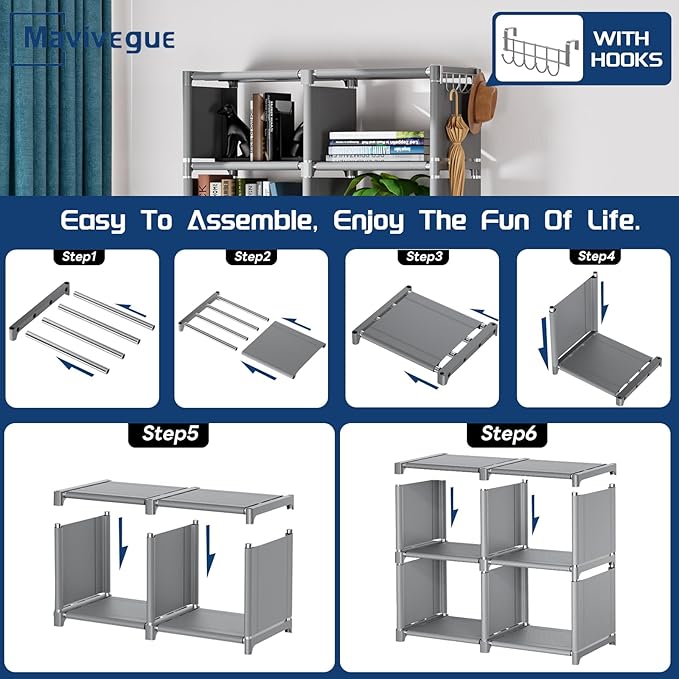 Mavivegue

WITH HOOKS

Easy To Assemble, Enjoy The Fun Of Life.

Step1

Step2

Step3

Step4

Step5

Step6