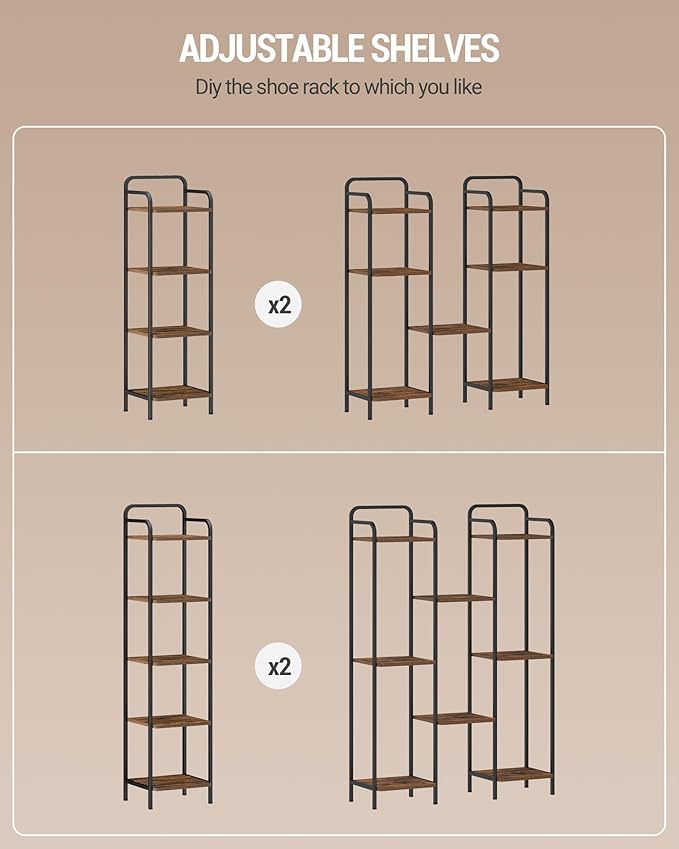 ADJUSTABLE SHELVES
Diy the shoe rack to which you like

x2

x2