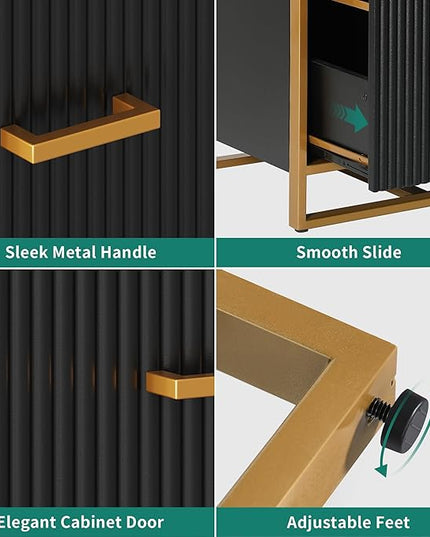 Sleek Metal Handle

Smooth Slide

Elegant Cabinet Door

Adjustable Feet