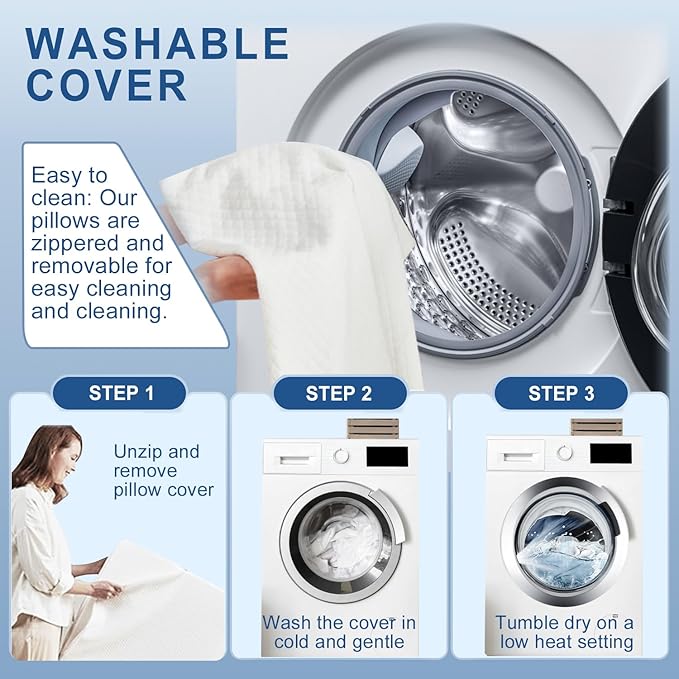 WASHABLE COVER

Easy to clean: Our pillows are zippered and removable for easy cleaning and cleaning.

STEP 1

Unzip and remove pillow cover

STEP 2

Wash the cover in cold and gentle

STEP 3

Tumble dry on a low heat setting