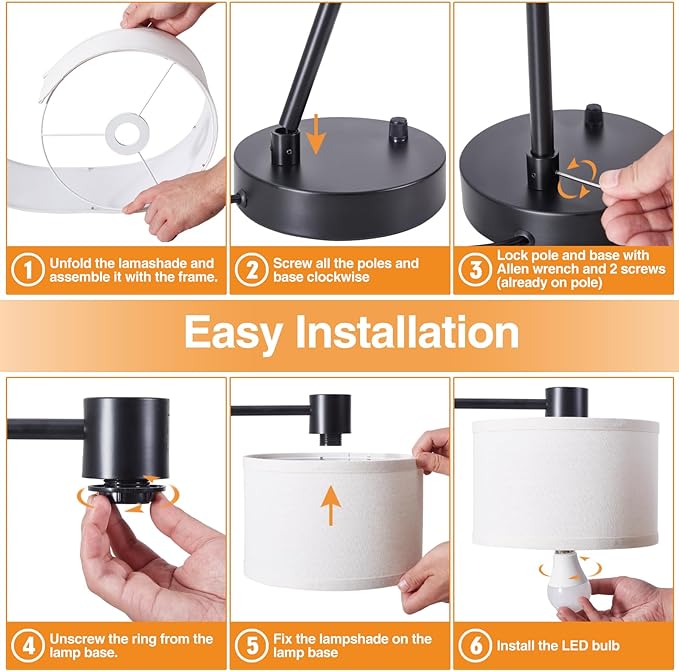 1 Unfold the lamashade and assemble it with the frame.

2 Screw all the poles and base clockwise

3 Lock pole and base with Allen wrench and 2 screws (already on pole)

Easy Installation

4 Unscrew the ring from the lamp base.

5 Fix the lampshade on the lamp base

6 Install the LED bulb