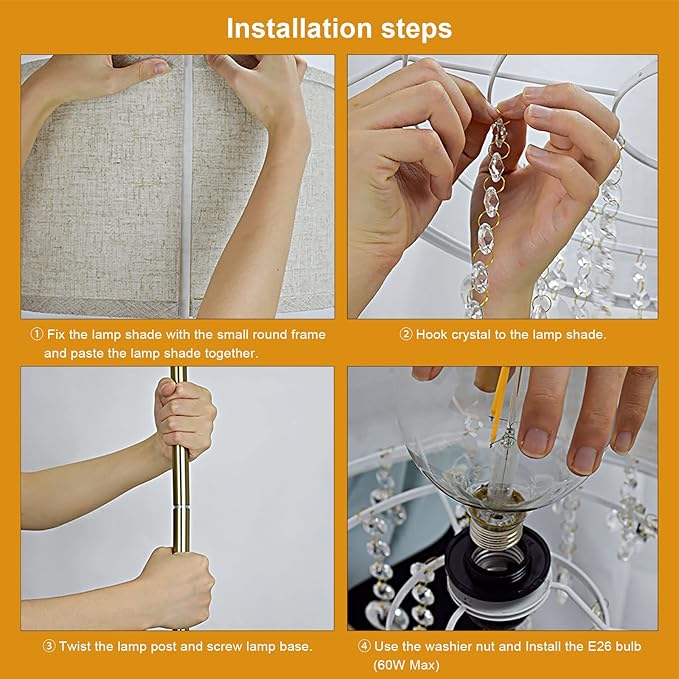 Installation steps

① Fix the lamp shade with the small round frame and paste the lamp shade together.

② Hook crystal to the lamp shade.

③ Twist the lamp post and screw lamp base.

④ Use the washier nut and Install the E26 bulb (60W Max)