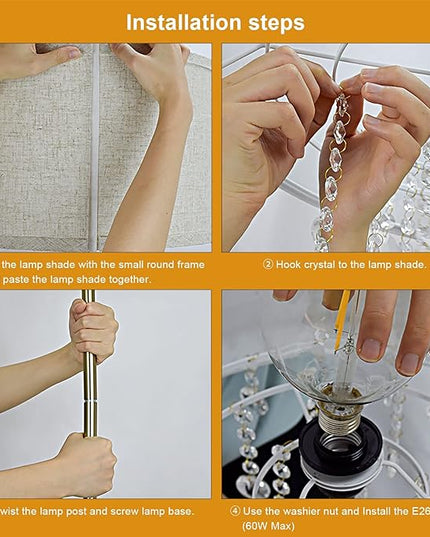 Installation steps

the lamp shade with the small round frame paste the lamp shade together.

② Hook crystal to the lamp shade.

wist the lamp post and screw lamp base.

④ Use the washier nut and Install the E26 (60W Max)