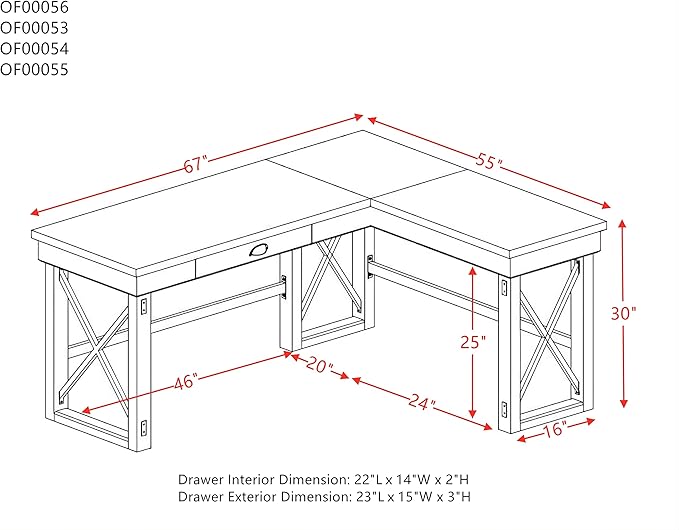 OF00056
OF00053
OF00054
OF00055

67"
55"
30"
25"
46"
20"
24"
16"

Drawer Interior Dimension: 22"L x 14"W x 2"H
Drawer Exterior Dimension: 23"L x 15"W x 3"H