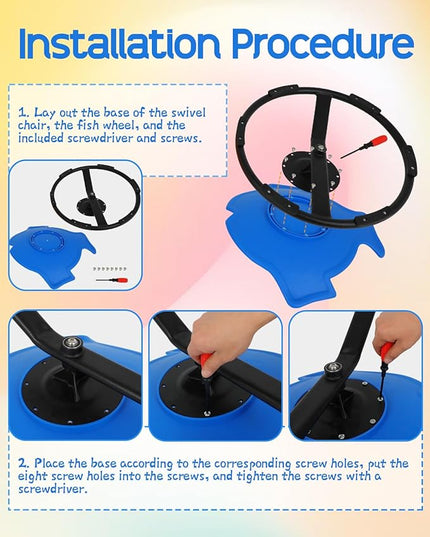 Installation Procedure

1. Lay out the base of the swivel chair, the fish wheel, and the included screwdriver and screws.

2. Place the base according to the corresponding screw holes, put the eight screw holes into the screws, and tighten the screws with a screwdriver.