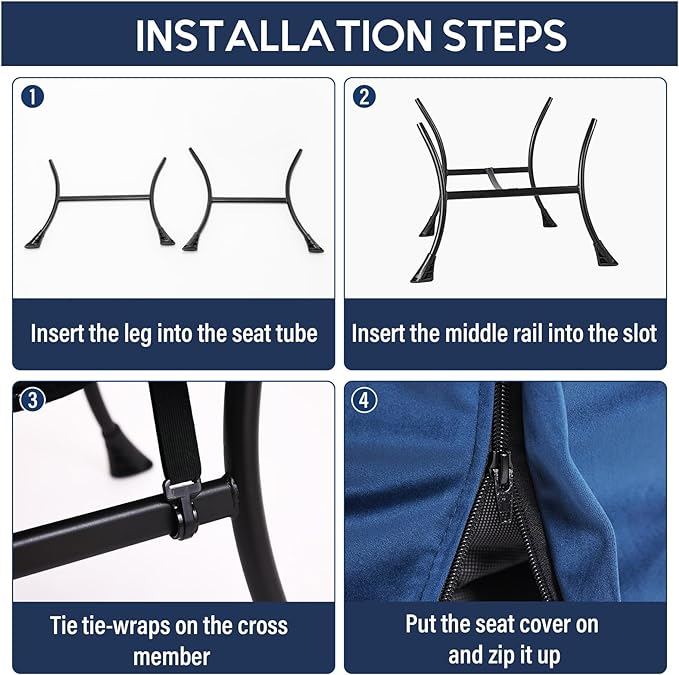 INSTALLATION STEPS

1
Insert the leg into the seat tube

2
Insert the middle rail into the slot

3
Tie tie-wraps on the cross member

4
Put the seat cover on and zip it up