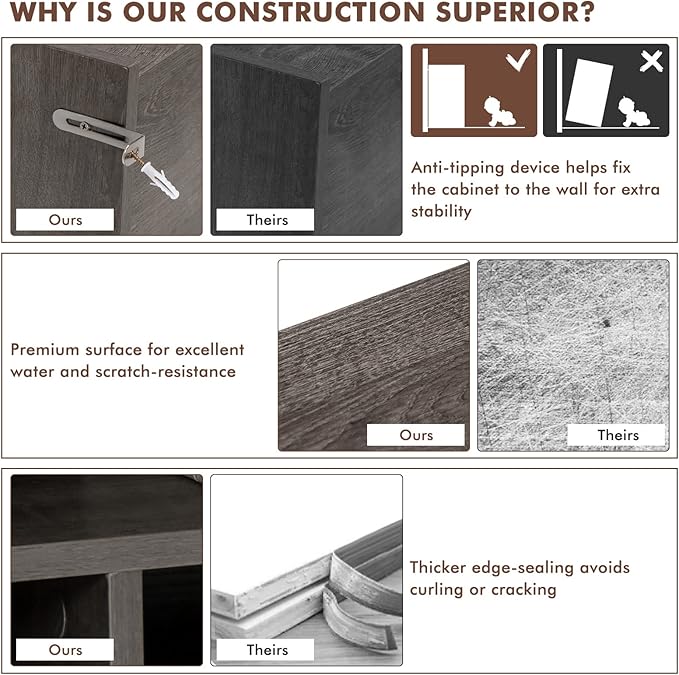 WHY IS OUR CONSTRUCTION SUPERIOR?

Ours

Theirs

Anti-tipping device helps fix the cabinet to the wall for extra stability

Premium surface for excellent water and scratch-resistance

Ours

Theirs

Ours

Theirs

Thicker edge-sealing avoids curling or cracking