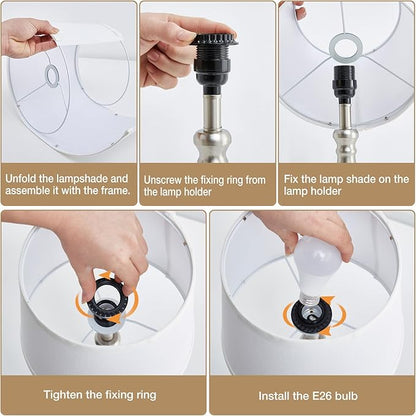 Unfold the lampshade and assemble it with the frame.

Unscrew the fixing ring from the lamp holder

Fix the lamp shade on the lamp holder

Tighten the fixing ring

Install the E26 bulb