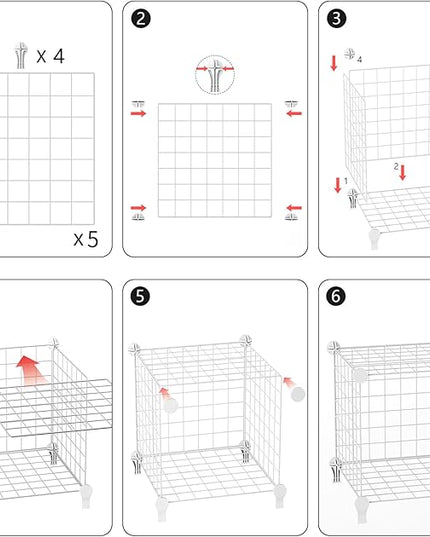 x 4

x 5

2

3

4

2

1

5

6