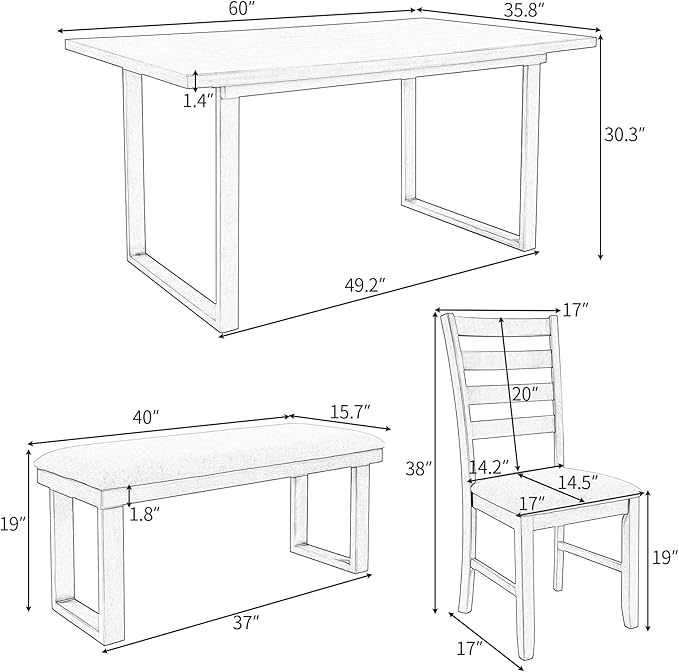 60″
35.8″
1.4″
30.3″
49.2″
17″
20″
40″
15.7″
38″
14.2″
14.5″
17″
19″
1.8″
19″
37″
17″