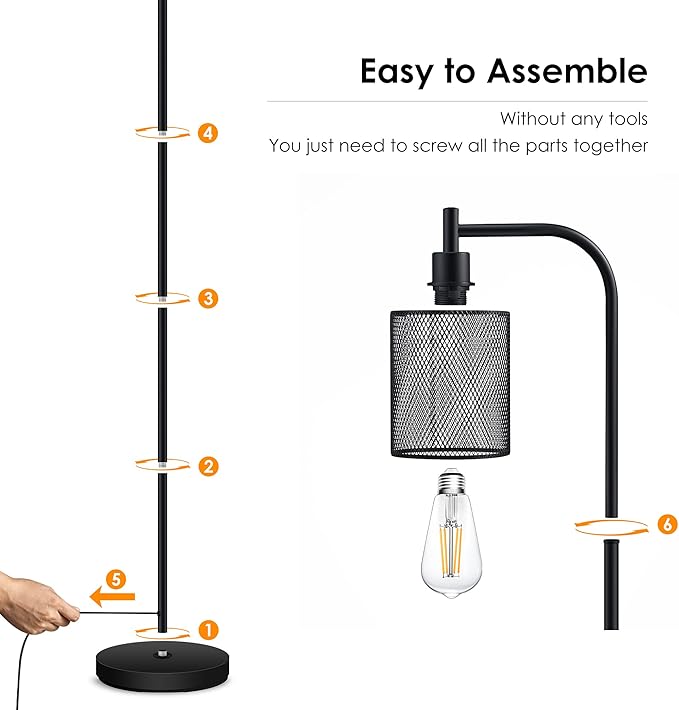 Easy to Assemble

Without any tools
You just need to screw all the parts together

4

3

2

5

1

6