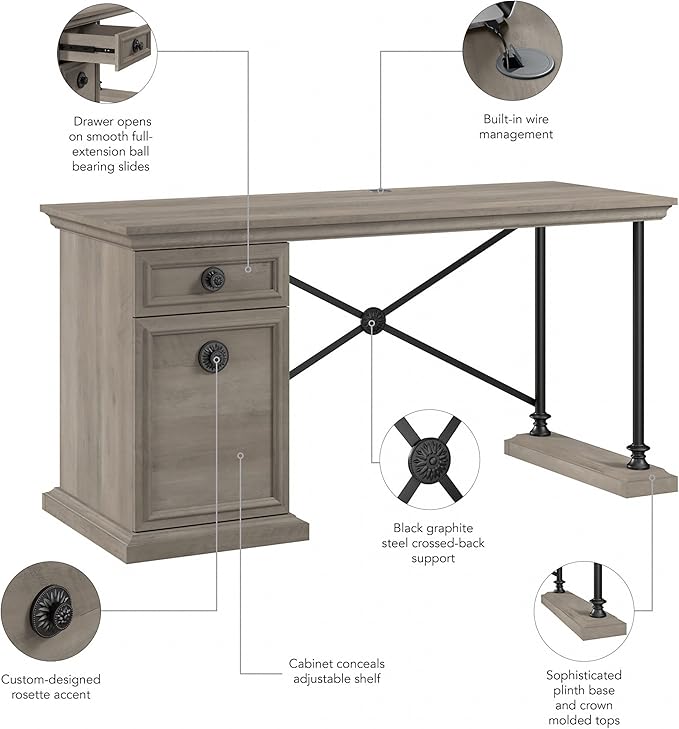 Drawer opens on smooth full-extension ball bearing slides

Built-in wire management

Black graphite steel crossed-back support

Custom-designed rosette accent

Cabinet conceals adjustable shelf

Sophisticated plinth base and crown molded tops