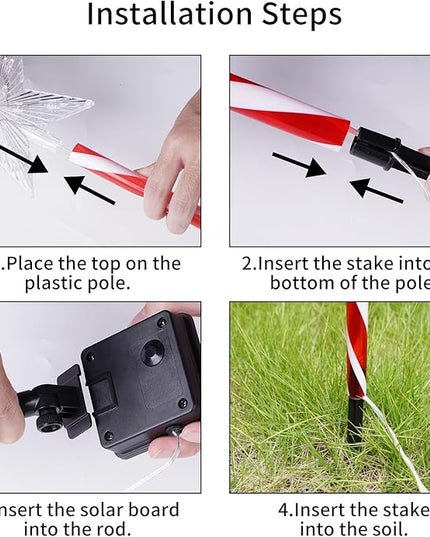 Installation Steps

.Place the top on the plastic pole.

2.Insert the stake into bottom of the pole

nsert the solar board into the rod.

4.Insert the stake into the soil.