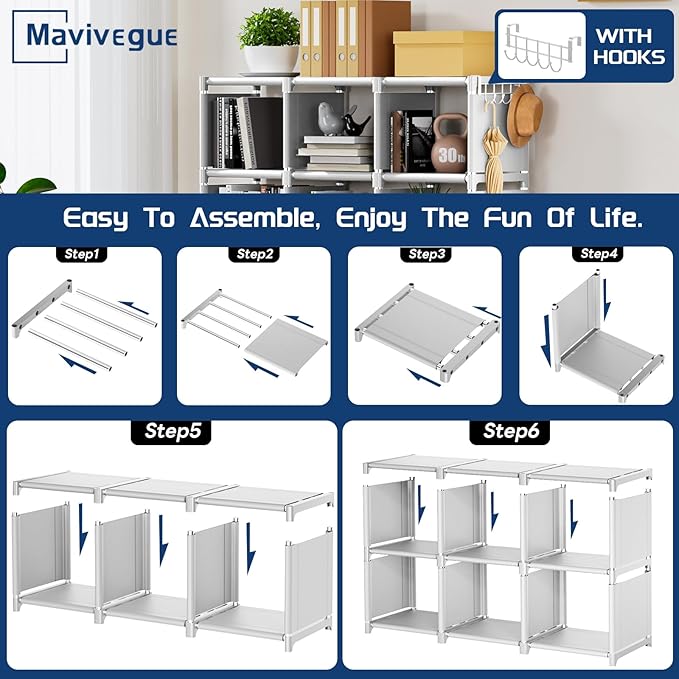 Mavivegue

WITH HOOKS

30lb

Easy To Assemble, Enjoy The Fun Of Life.

Step1

Step2

Step3

Step4

Step5

Step6