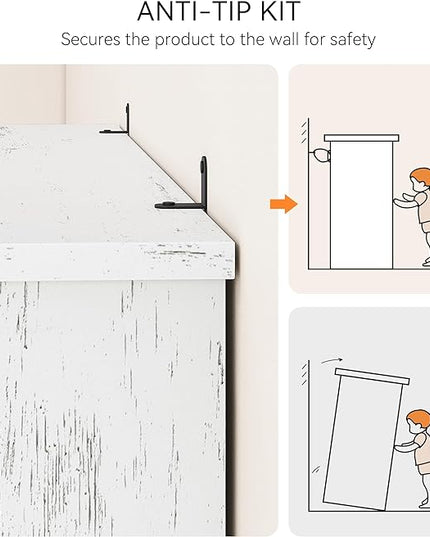 ANTI-TIP KIT
Secures the product to the wall for safety