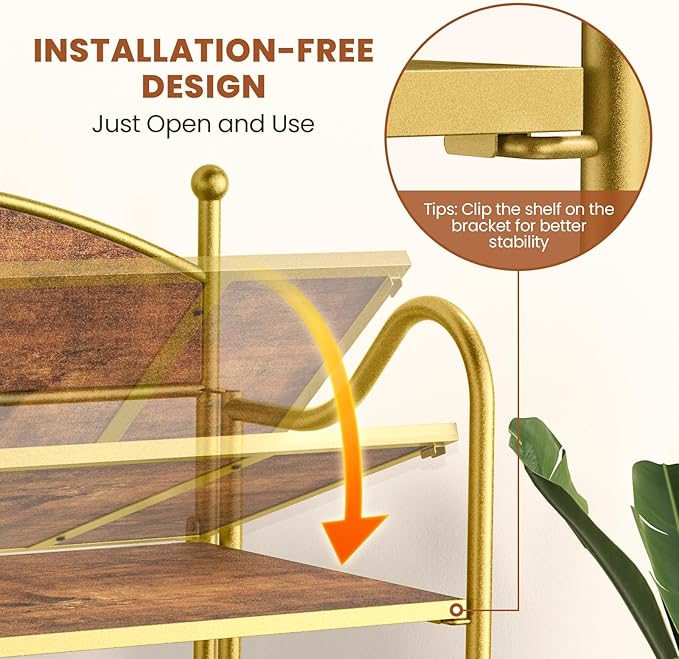 INSTALLATION-FREE DESIGN
Just Open and Use

Tips: Clip the shelf on the bracket for better stability