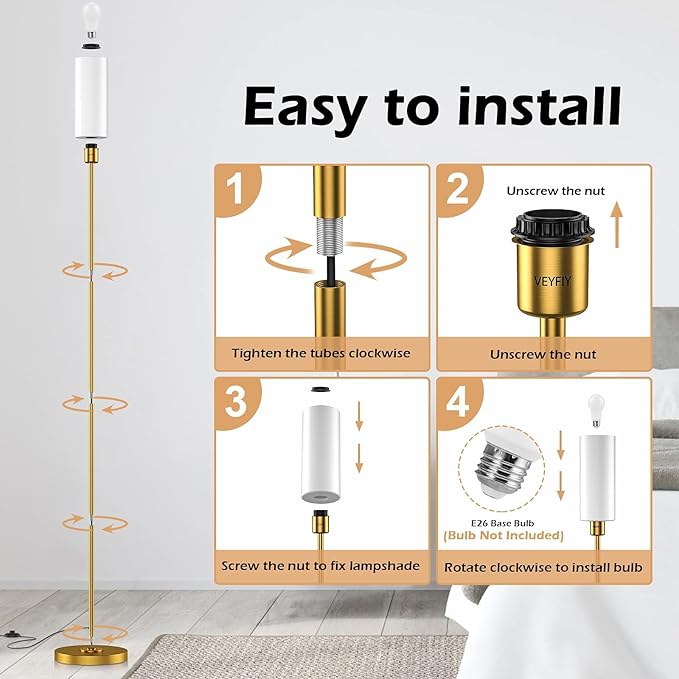 Easy to install

1

Tighten the tubes clockwise

2

Unscrew the nut

VEYFIY

Unscrew the nut

3

Screw the nut to fix lampshade

4

E26 Base Bulb
(Bulb Not Included)

Rotate clockwise to install bulb