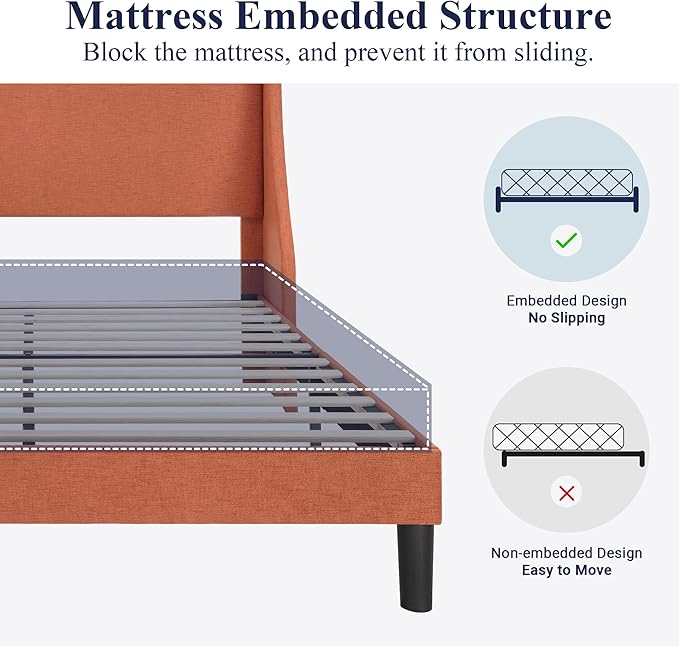 Mattress Embedded Structure
Block the mattress, and prevent it from sliding.

Embedded Design
No Slipping

Non-embedded Design
Easy to Move