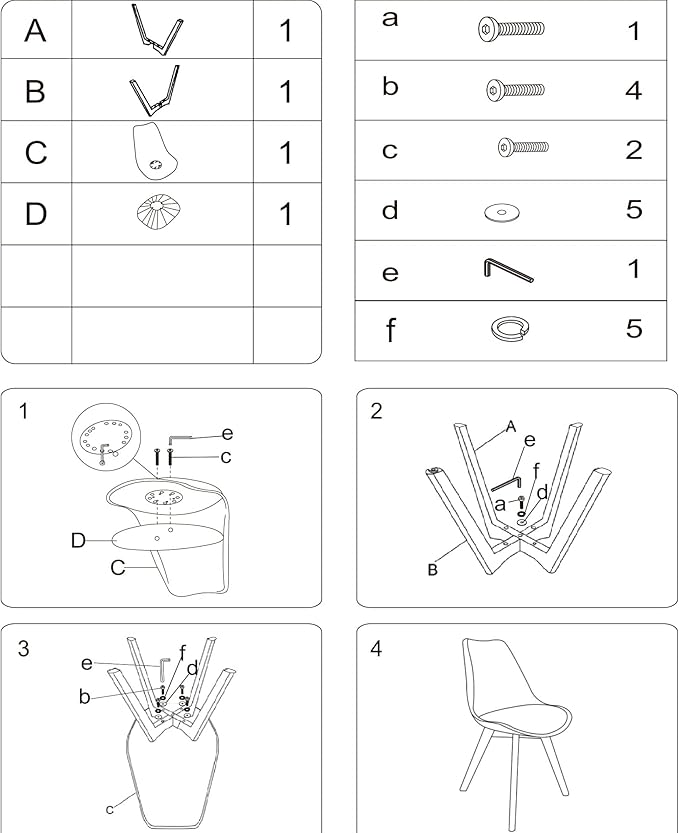 | A | | 1 |
|---|---|---|
| B | | 1 |
| C | | 1 |
| D | | 1 |
| | | |
| | | |

| a | | 1 |
|---|---|---|
| b | | 4 |
| c | | 2 |
| d | | 5 |
| e | | 1 |
| f | | 5 |

1
e
c
D
C

2
A
e
f
a
d
B

3
e
f
d
b
c

4